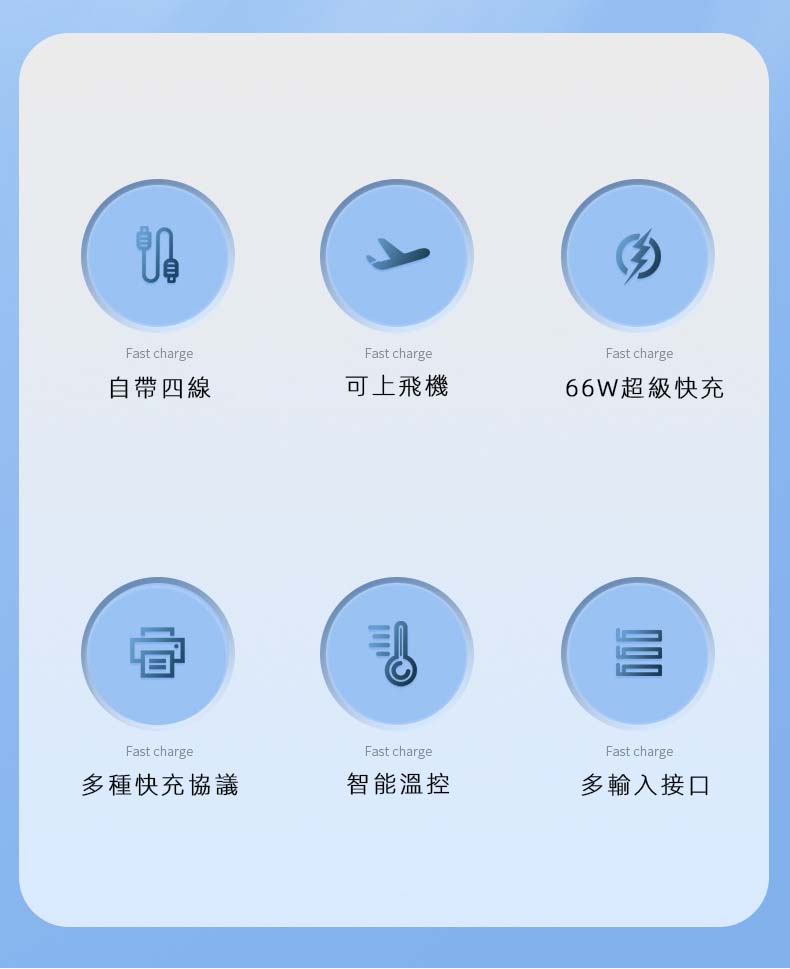 Fast charge
自帶四線

Fast charge
可上飛機

Fast charge
66W超級快充

Fast charge
多種快充協議

Fast charge
智能溫控

Fast charge
多輸入接口