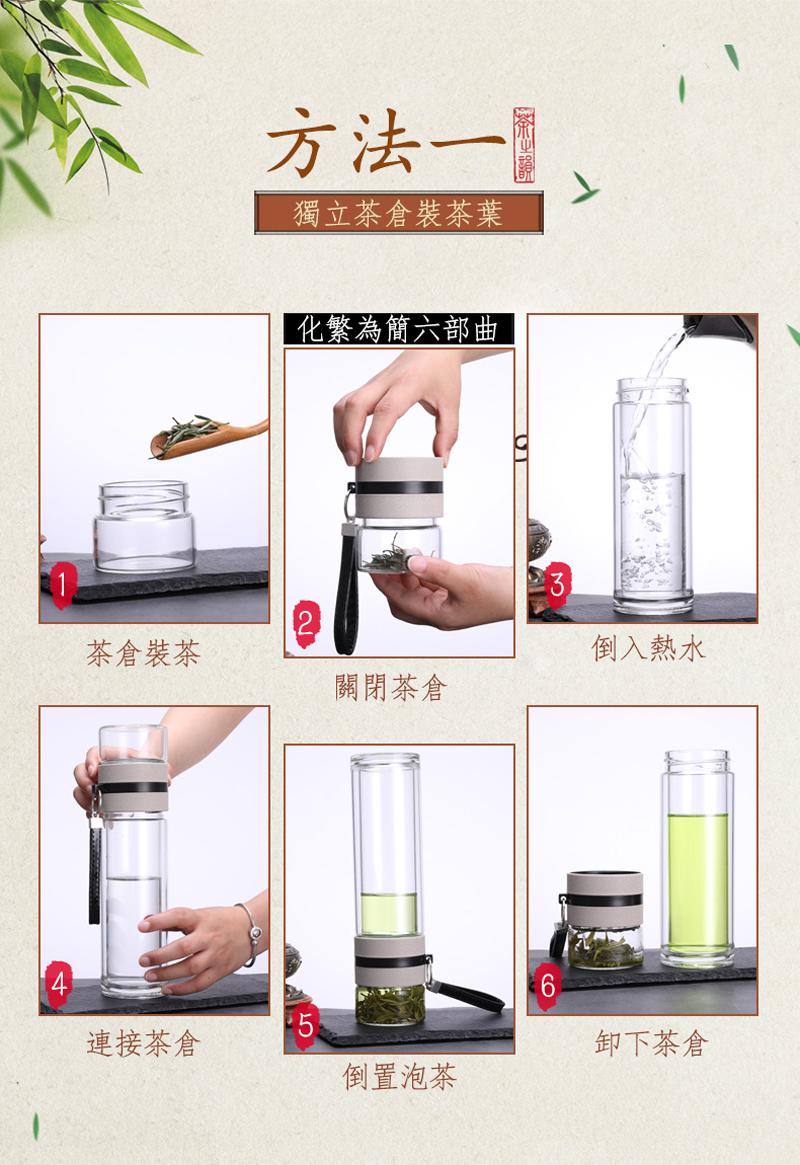 方法一

茶之韻

獨立茶倉裝茶葉

化繁為簡六部曲

1
茶倉裝茶

2
關閉茶倉

3
倒入熱水

4
連接茶倉

5
倒置泡茶

6
卸下茶倉