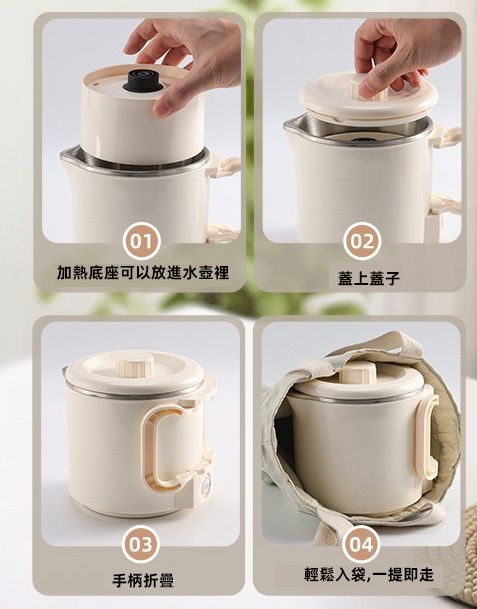 01
加熱底座可以放進水壺裡

02
蓋上蓋子

03
手柄折疊

04
輕鬆入袋,一提即走