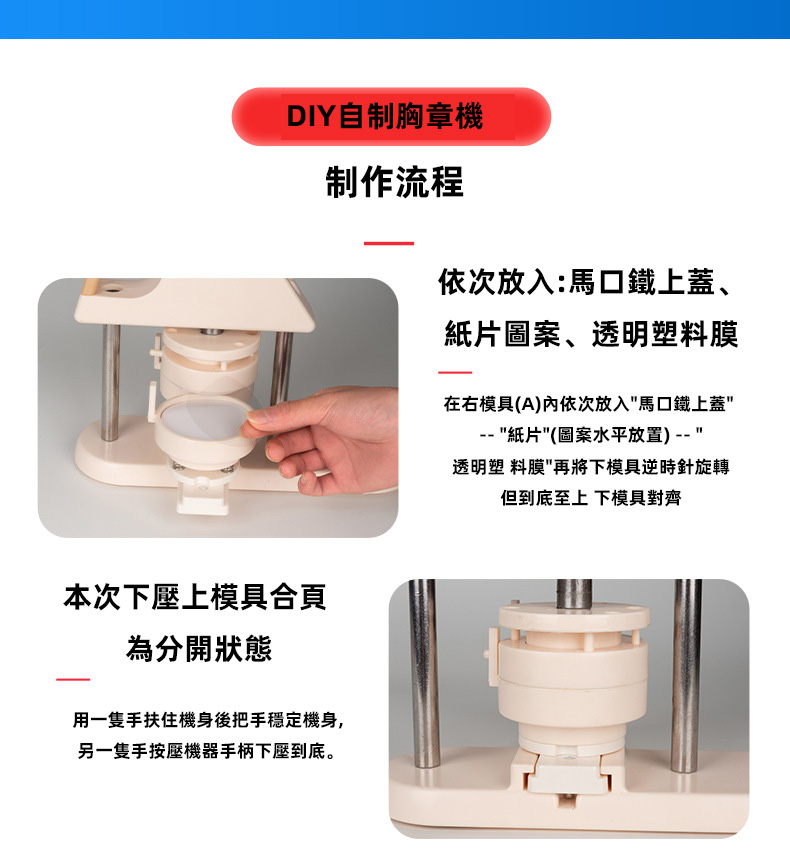 DIY自制胸章機

制作流程

依次放入:馬口鐵上蓋、紙片圖案、透明塑料膜

在右模具(A)內依次放入"馬口鐵上蓋" -- "紙片"(圖案水平放置) -- " 透明塑 料膜"再將下模具逆時針旋轉 但到底至上 下模具對齊

本次下壓上模具合頁為分開狀態

用一隻手扶住機身後把手穩定機身, 另一隻手按壓機器手柄下壓到底。